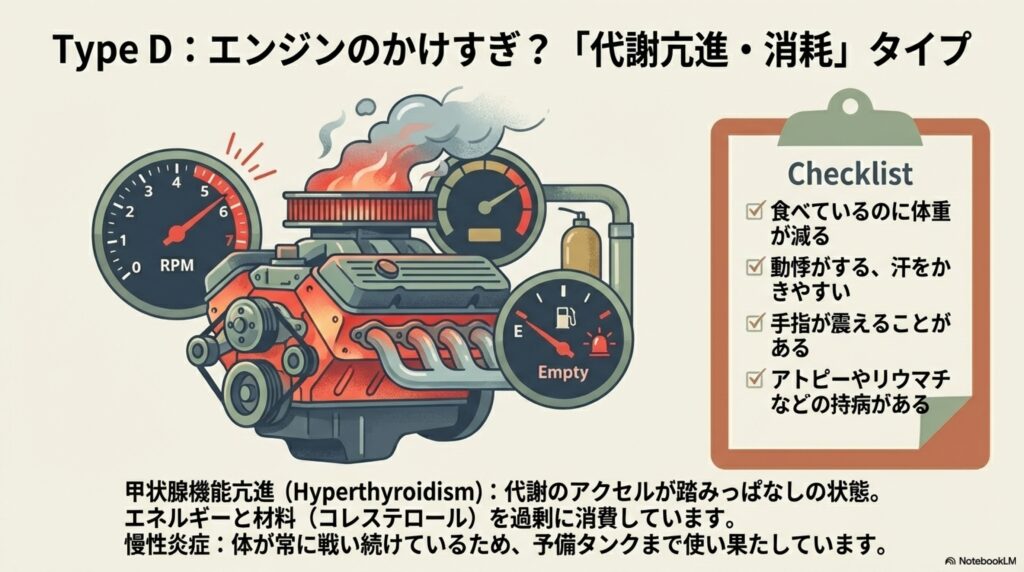 Type D：エンジンのかけすぎ？「代謝亢進・消耗」タイプ

0 1 2 3 4 5 6 7
RPM

E
Empty

Checklist
☑ 食べているのに体重が減る
☑ 動悸がする、汗をかきやすい
☑ 手指が震えることがある
☑ アトピーやリウマチなどの持病がある

甲状腺機能亢進（Hyperthyroidism）：代謝のアクセルが踏みっぱなしの状態。
エネルギーと材料（コレステロール）を過剰に消費しています。
慢性炎症：体が常に戦い続けているため、予備タンクまで使い果たしています。

NotebookLM